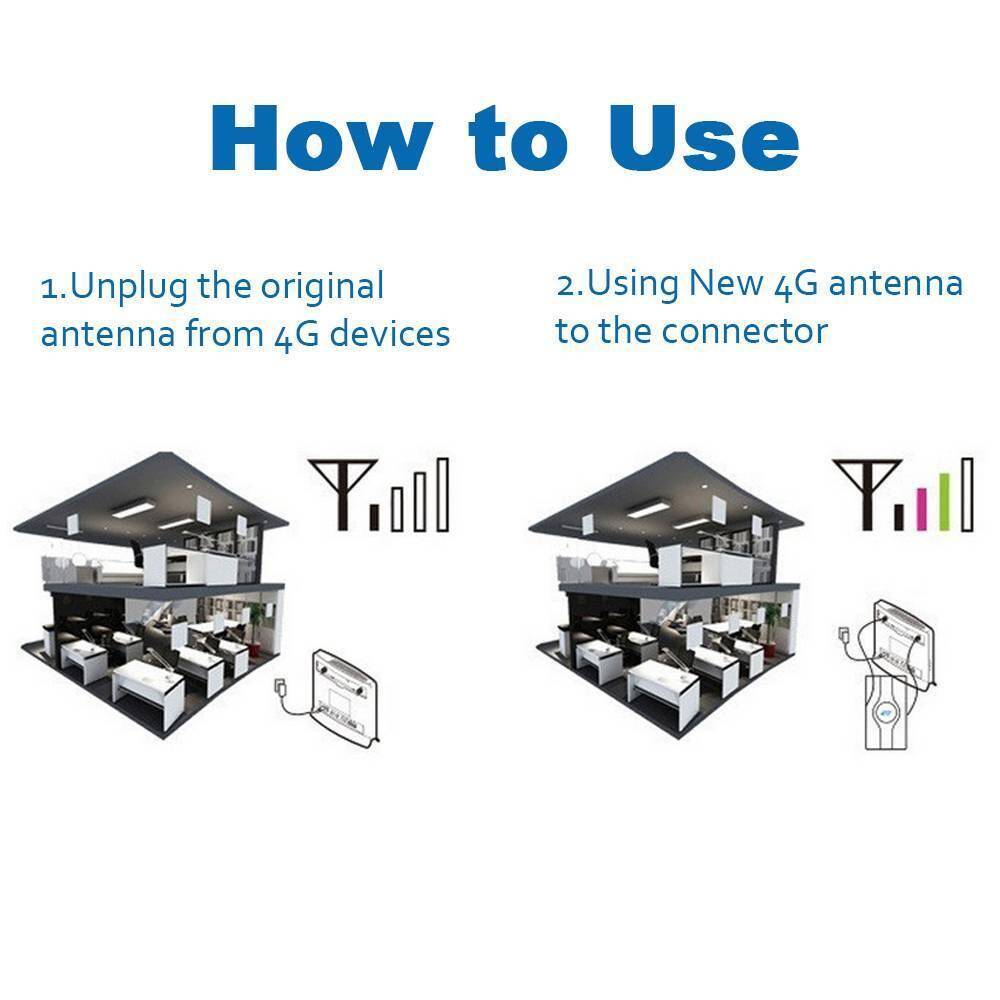 How to Use

1.Unplug the original antenna from 4G devices

2.Using New 4G antenna to the connector