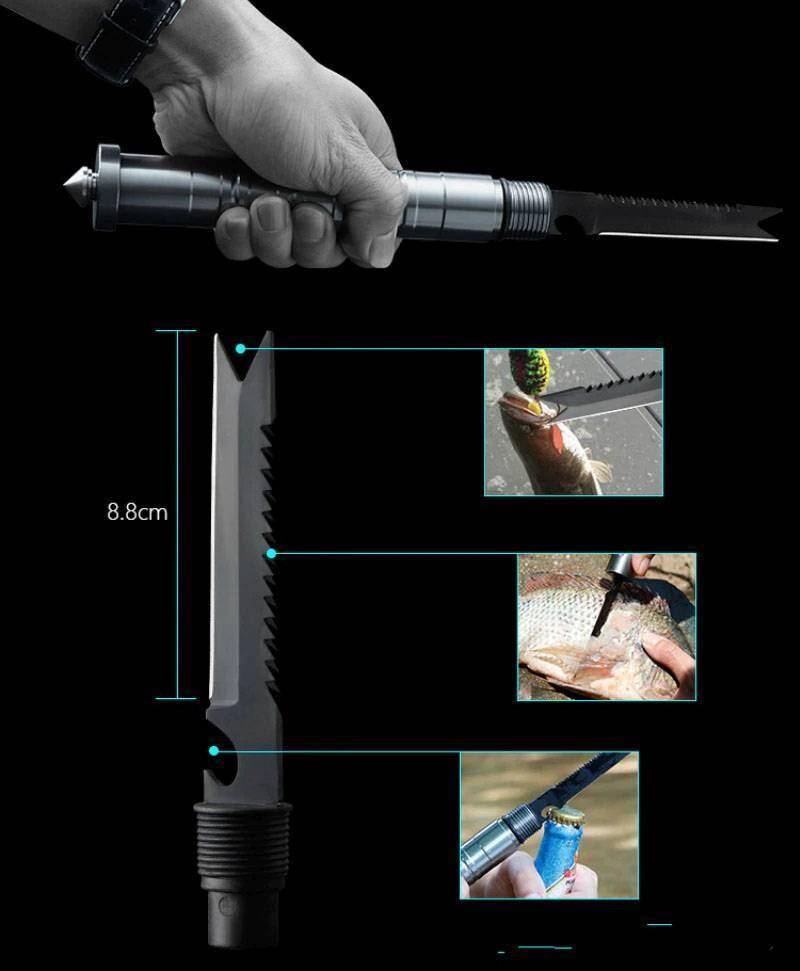 8.8cm