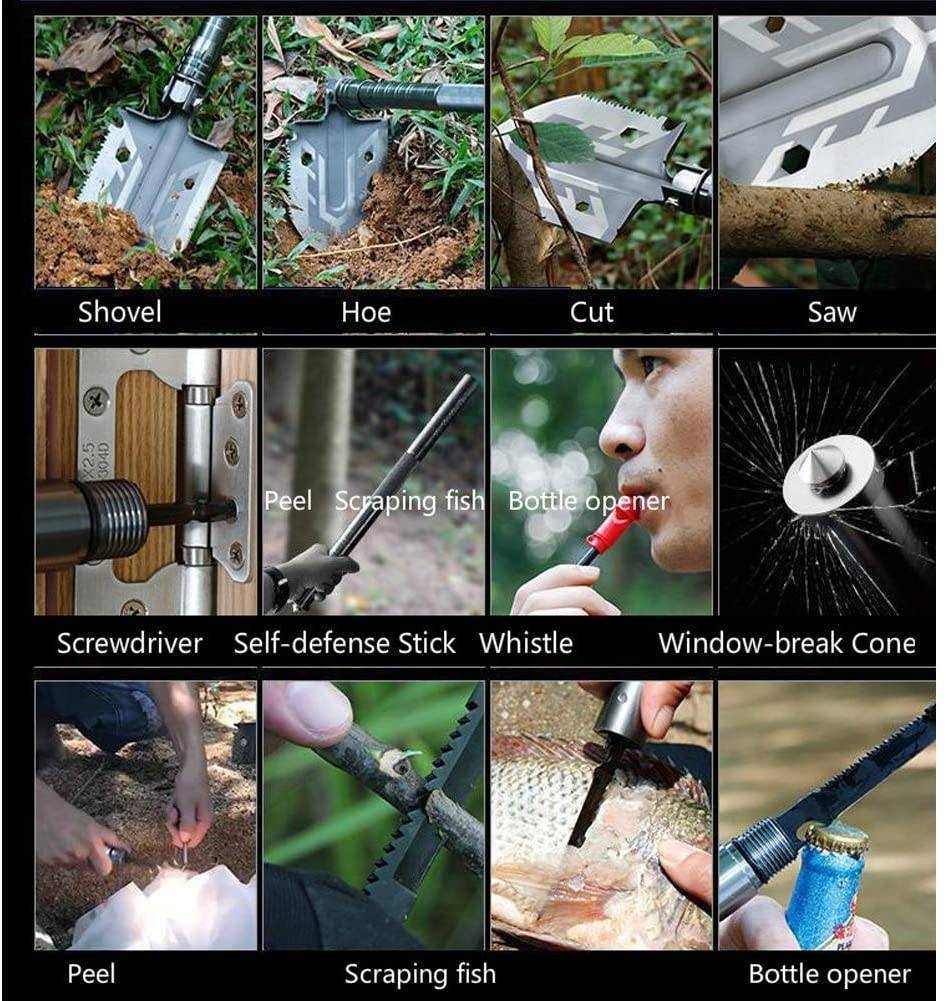 Shovel
Hoe
Cut
Saw

X2.5
304D

Peel Scraping fish Bottle opener

Screwdriver
Self-defense Stick
Whistle
Window-break Cone

Peel
Scraping fish
Bottle opener