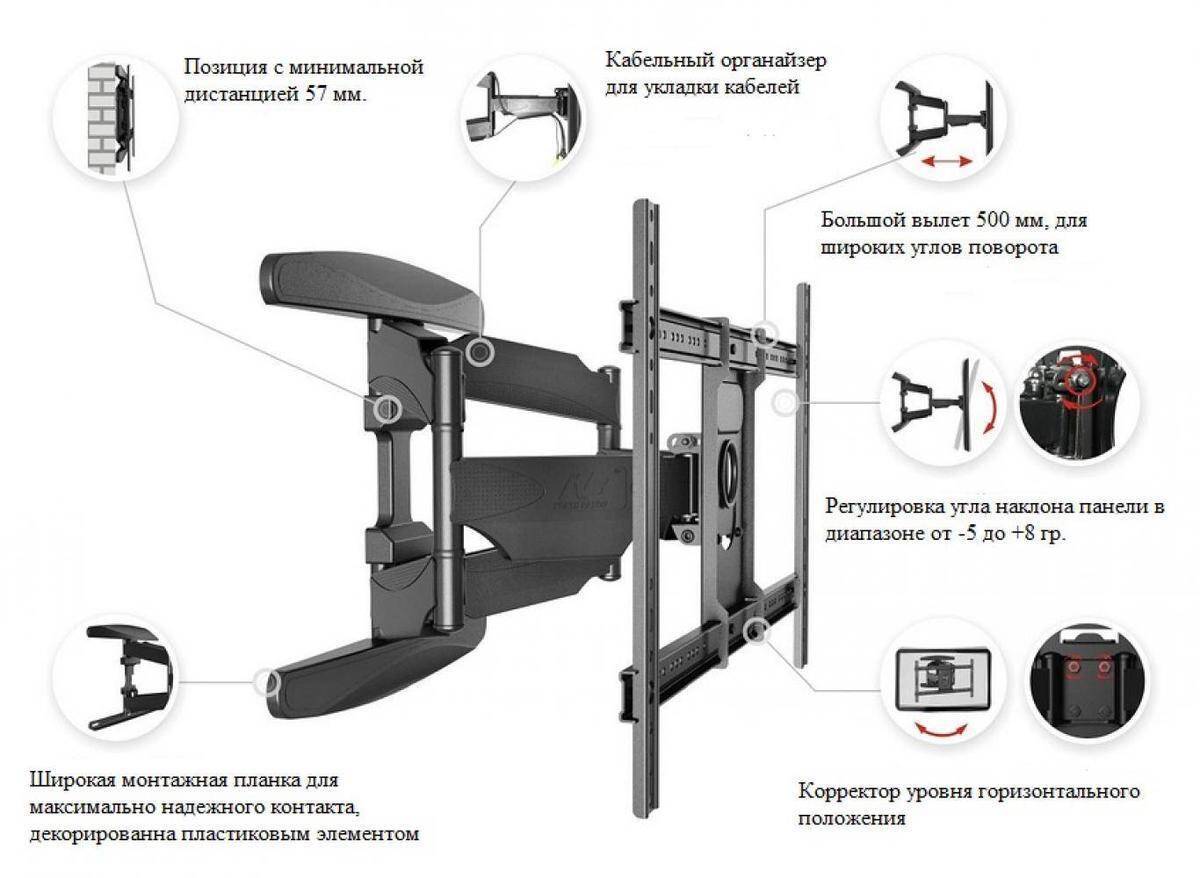 Позиция с минимальной дистанцией 57 мм.

Кабельный органайзер для укладки кабелей

Большой вылет 500 мм, для широких углов поворота

Регулировка угла наклона панели в диапазоне от -5 до +8 гр.

Широкая монтажная планка для максимально надежного контакта, декорированна пластиковым элементом

Корректор уровня горизонтального положения