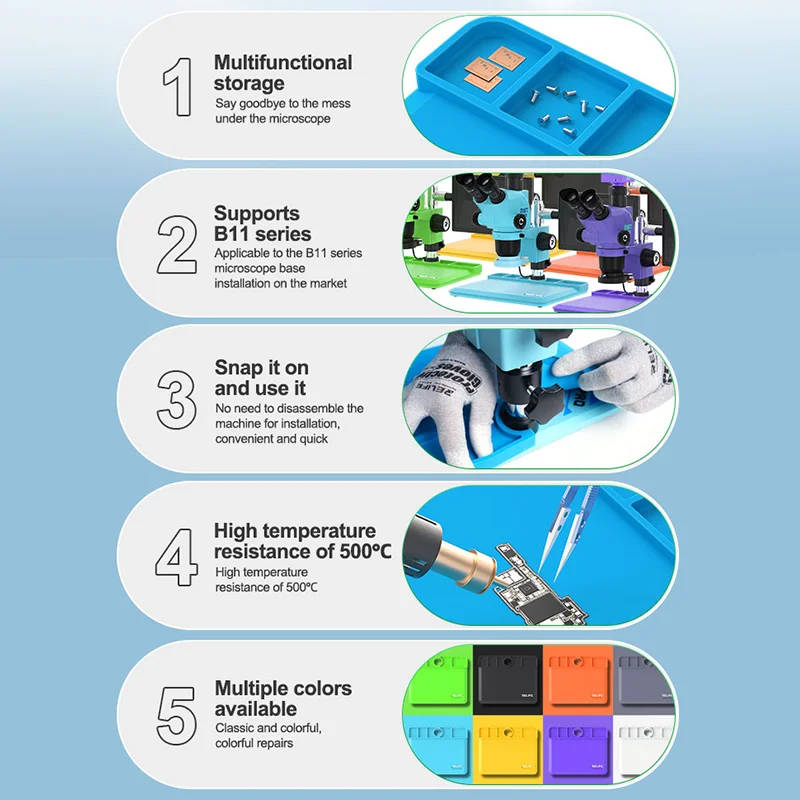 1
Multifunctional storage
Say goodbye to the mess under the microscope

2
Supports B11 series
Applicable to the B11 series microscope base installation on the market

3
Snap it on and use it
No need to disassemble the machine for installation, convenient and quick

4
High temperature resistance of 500℃
High temperature resistance of 500℃

5
Multiple colors available
Classic and colorful, colorful repairs