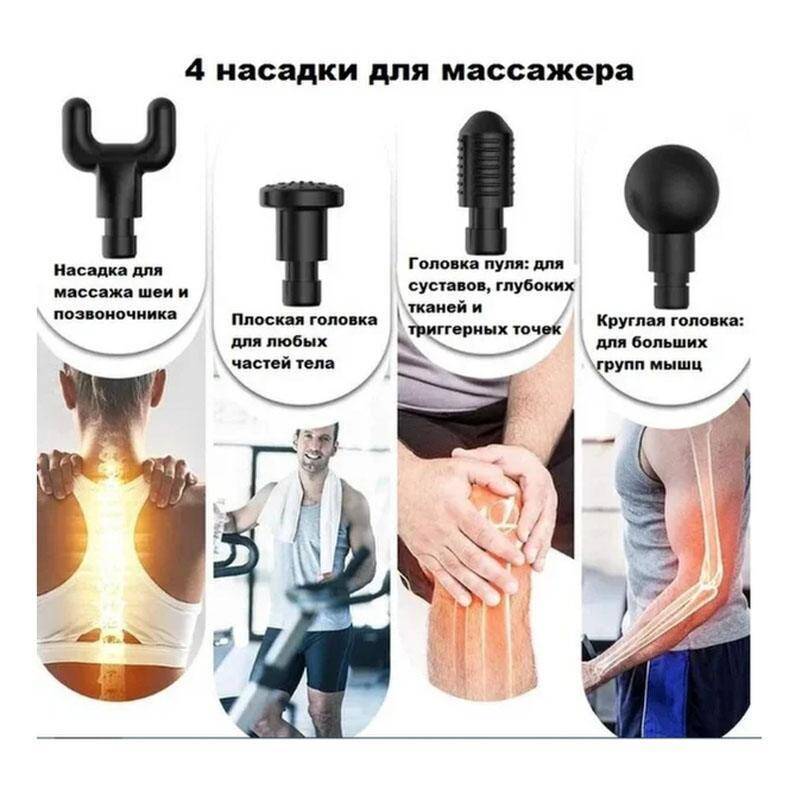 4 насадки для массажера

Насадка для массажа шеи и позвоночника

Плоская головка для любых частей тела

Головка пуля: для суставов, глубоких тканей и триггерных точек

Круглая головка: для больших групп мышц