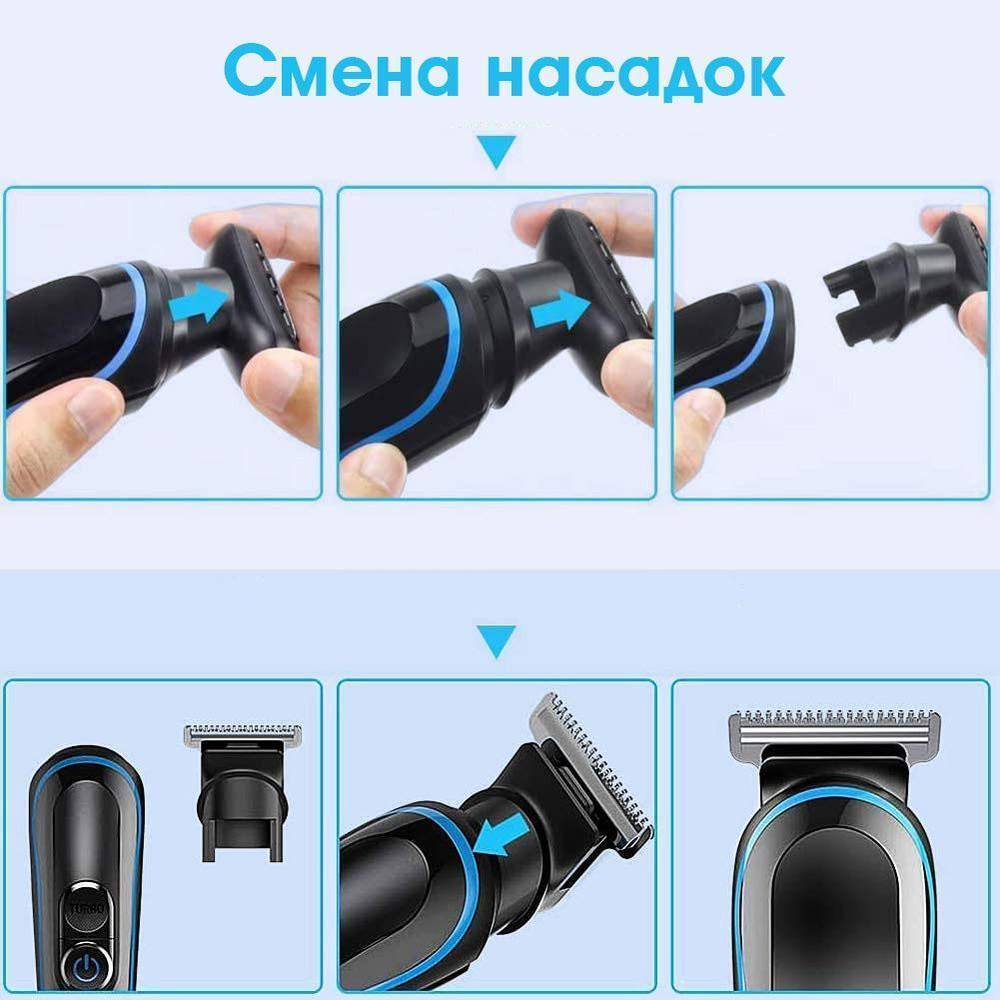 Смена насадок

TURBO