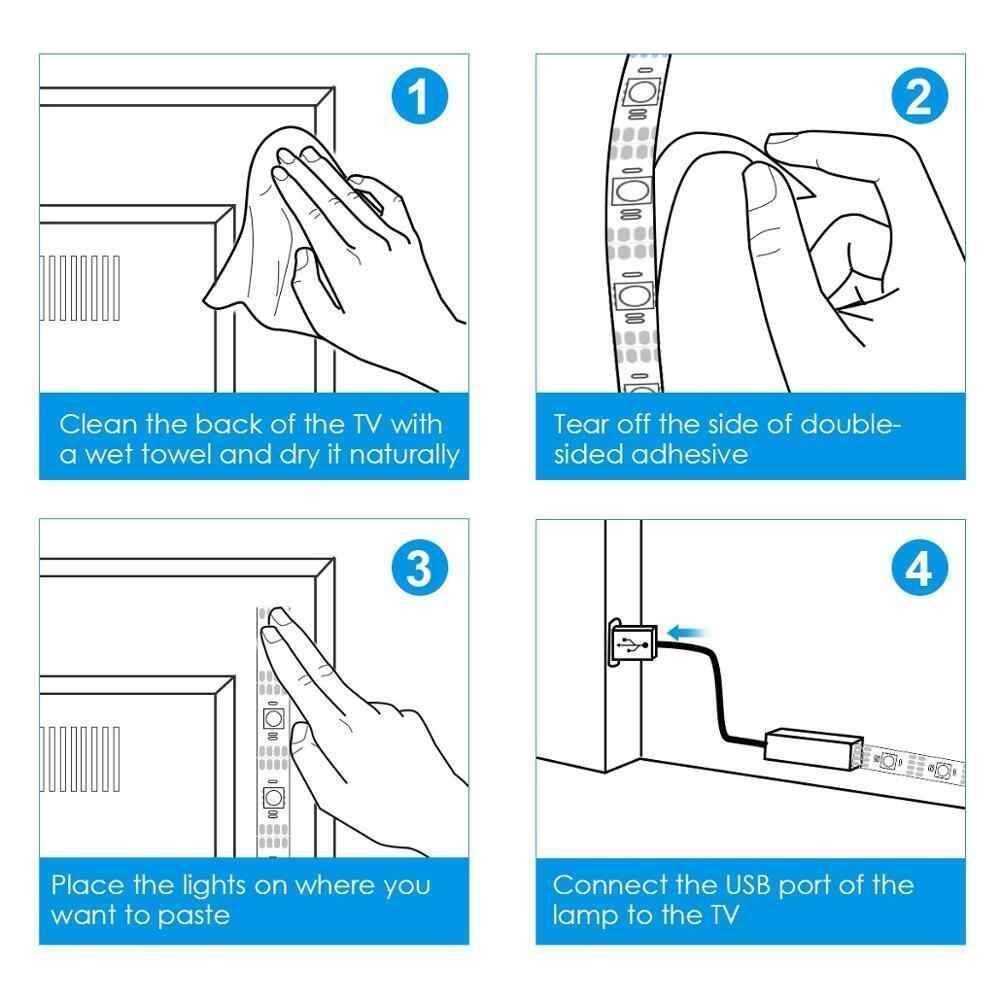 1

Clean the back of the TV with a wet towel and dry it naturally

2

Tear off the side of double-sided adhesive

3

Place the lights on where you want to paste

4

Connect the USB port of the lamp to the TV