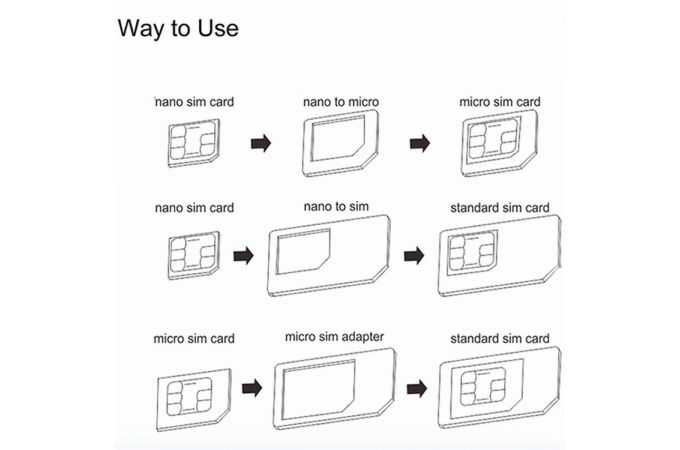 Way to Use

nano sim card

nano to micro

micro sim card

nano sim card

nano to sim

standard sim card

micro sim card

micro sim adapter

standard sim card