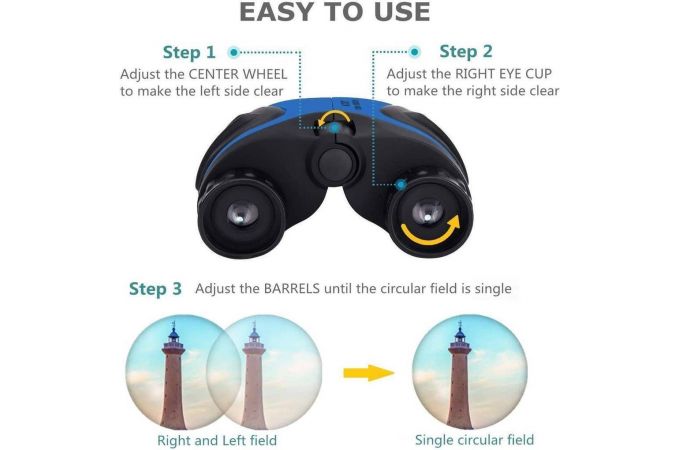 EASY TO USE

Step 1
Adjust the CENTER WHEEL to make the left side clear

Step 2
Adjust the RIGHT EYE CUP to make the right side clear

Step 3 Adjust the BARRELS until the circular field is single

Right and Left field

Single circular field