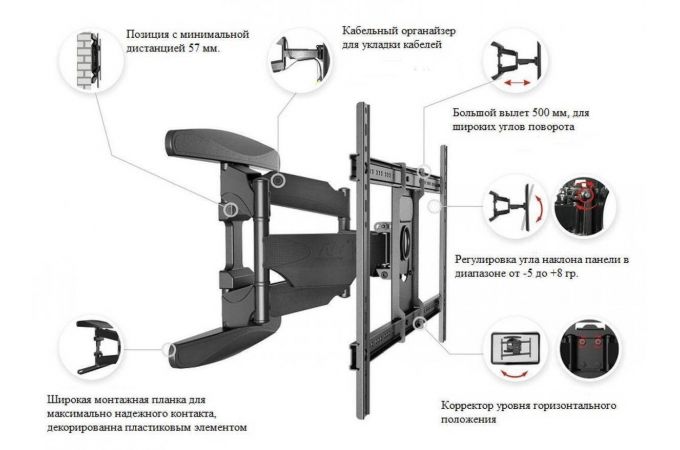 Позиция с минимальной дистанцией 57 мм.

Кабельный органайзер для укладки кабелей

Большой вылет 500 мм, для широких углов поворота

Регулировка угла наклона панели в диапазоне от -5 до +8 гр.

Широкая монтажная планка для максимально надежного контакта, декорированна пластиковым элементом

Корректор уровня горизонтального положения