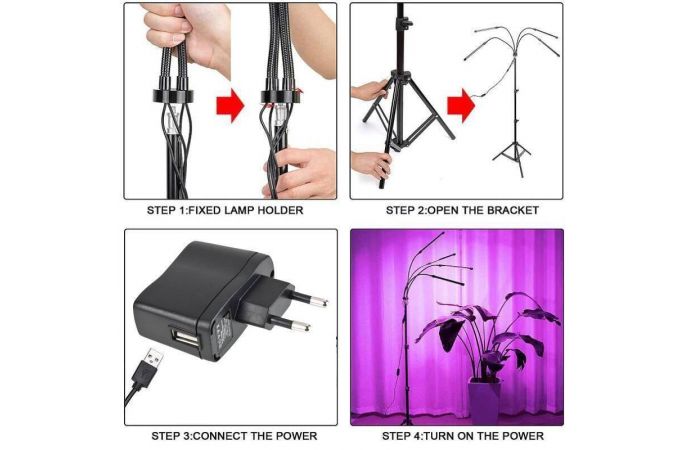 STEP 1:FIXED LAMP HOLDER

STEP 2:OPEN THE BRACKET

STEP 3:CONNECT THE POWER

STEP 4:TURN ON THE POWER