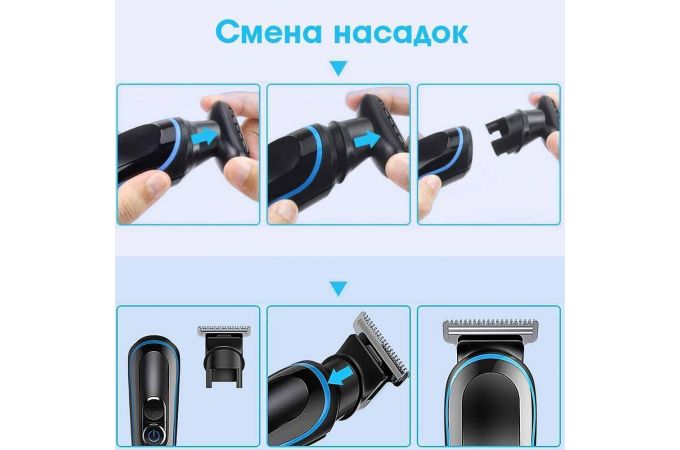 Смена насадок