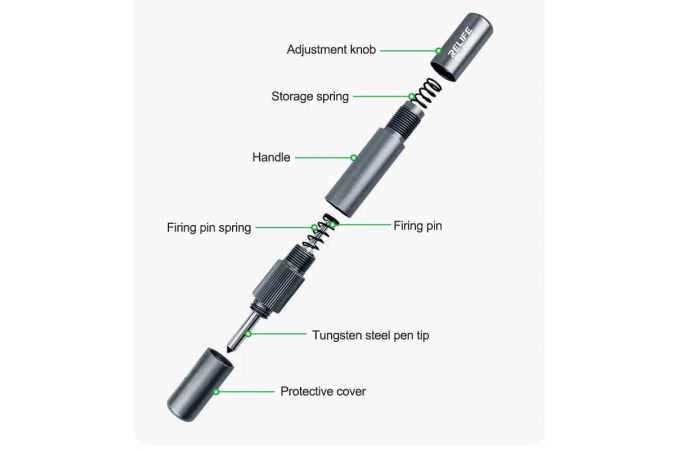 Adjustment knob
RELIFE
Storage spring
Handle
Firing pin spring
Firing pin
Tungsten steel pen tip
Protective cover