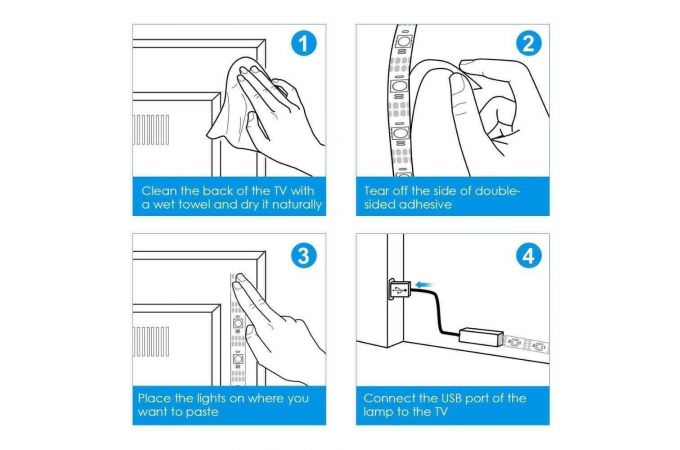 1

Clean the back of the TV with a wet towel and dry it naturally

2

Tear off the side of double-sided adhesive

3

Place the lights on where you want to paste

4

Connect the USB port of the lamp to the TV