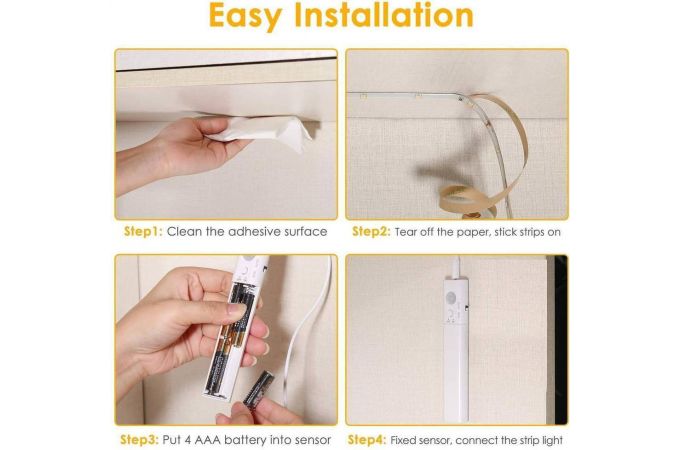 Easy Installation

Step1: Clean the adhesive surface

Step2: Tear off the paper, stick strips on

Step3: Put 4 AAA battery into sensor

Step4: Fixed sensor, connect the strip light