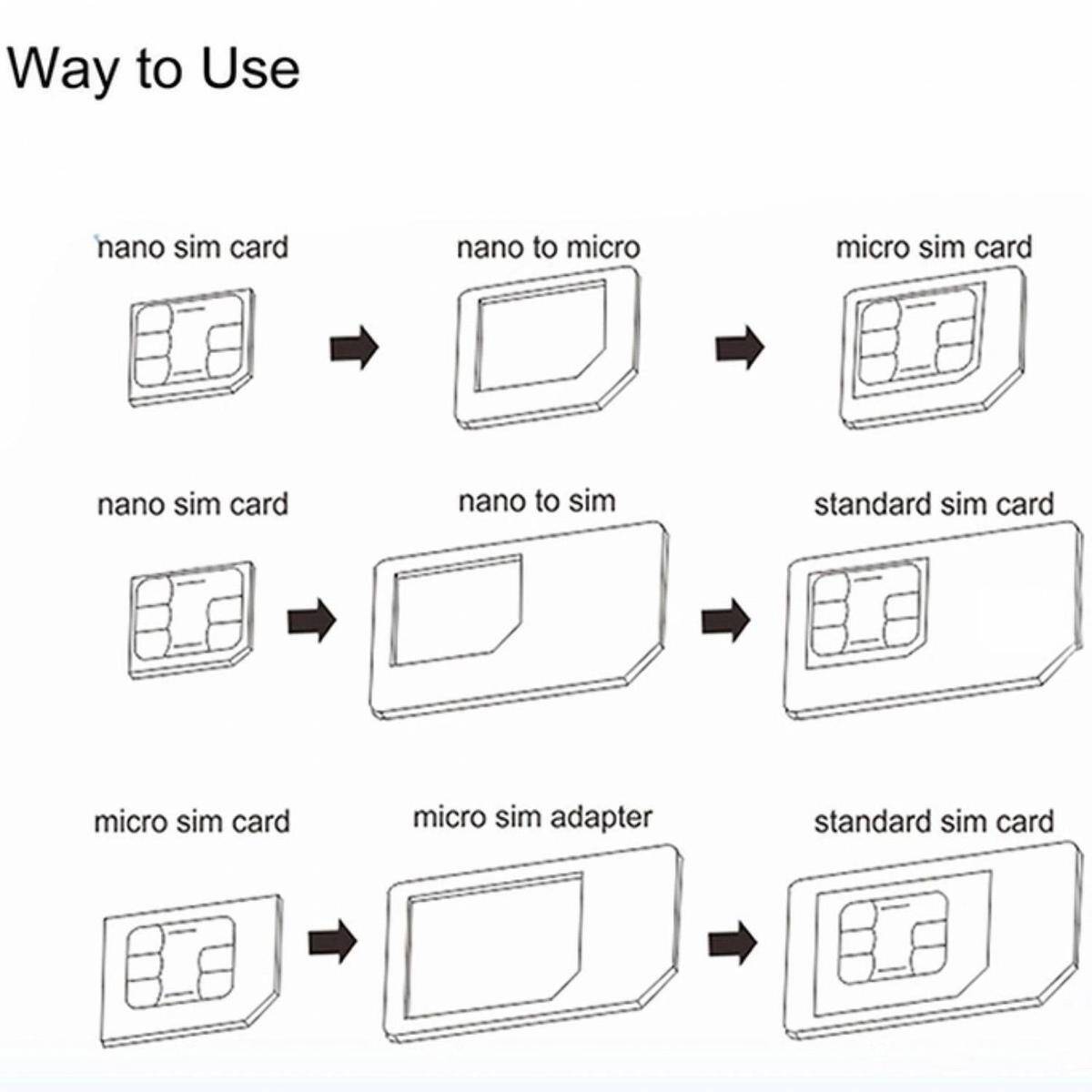 Way to Use

nano sim card

nano to micro

micro sim card

nano sim card

nano to sim

standard sim card

micro sim card

micro sim adapter

standard sim card