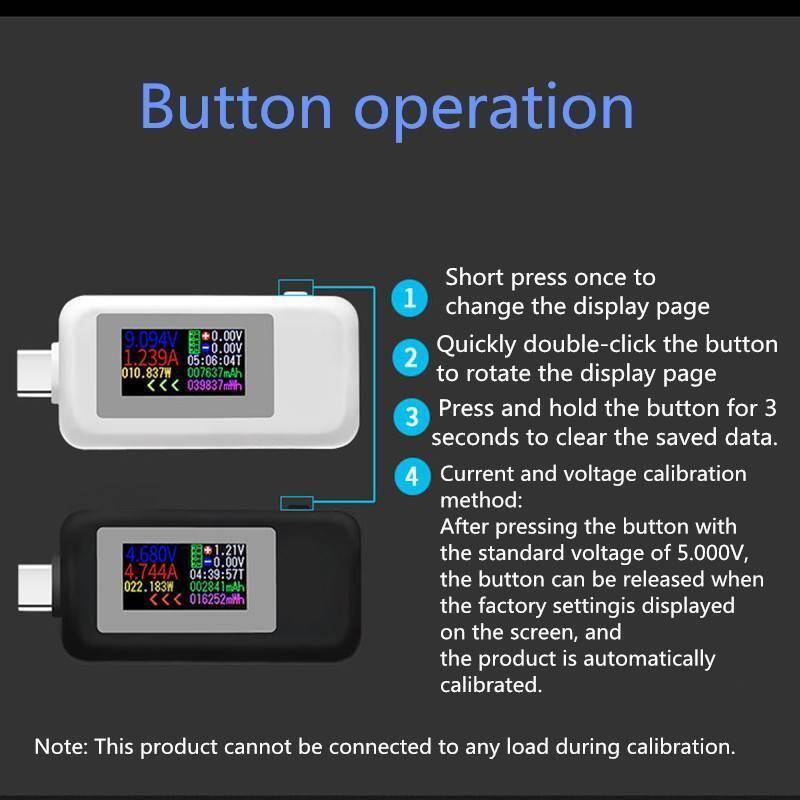 Button operation

9.094V
1.239A
010.837W
<<<
+0.00V
-0.00V
05:06:04T
007637mAh
039837mWh

4.680V
4.744A
022.183W
<<<
+1.21V
-0.00V
04:39:57T
002841mAh
016252mWh

1 Short press once to change the display page

2 Quickly double-click the button to rotate the display page

3 Press and hold the button for 3 seconds to clear the saved data.

4 Current and voltage calibration method:
After pressing the button with the standard voltage of 5.000V, the button can be released when the factory settingis displayed on the screen, and the product is automatically calibrated.

Note: This product cannot be connected to any load during calibration.