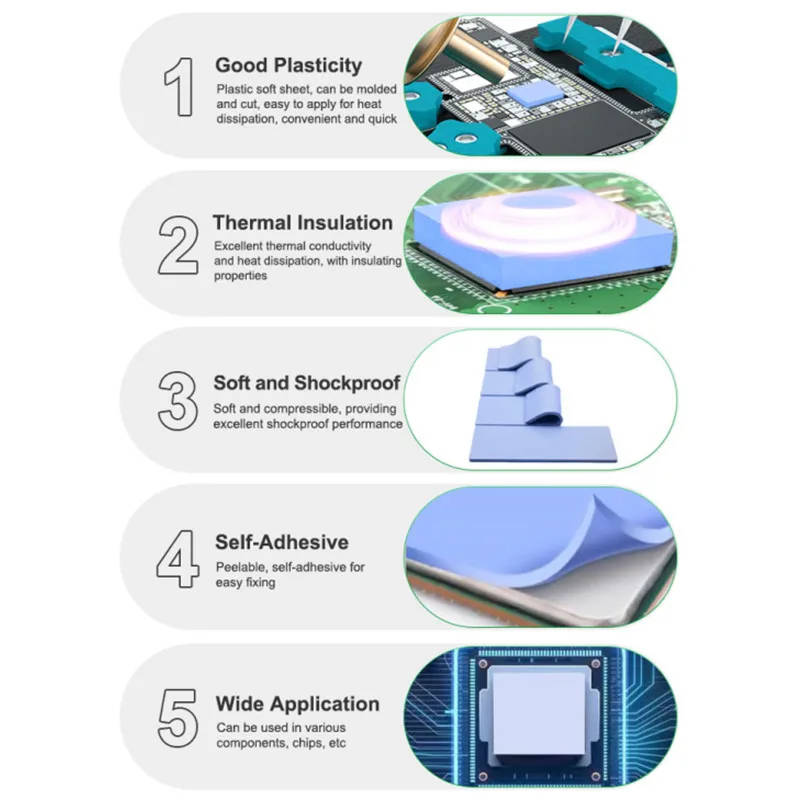 1
Good Plasticity
Plastic soft sheet, can be molded and cut, easy to apply for heat dissipation, convenient and quick

2
Thermal Insulation
Excellent thermal conductivity and heat dissipation, with insulating properties

3
Soft and Shockproof
Soft and compressible, providing excellent shockproof performance

4
Self-Adhesive
Peelable, self-adhesive for easy fixing

5
Wide Application
Can be used in various components, chips, etc