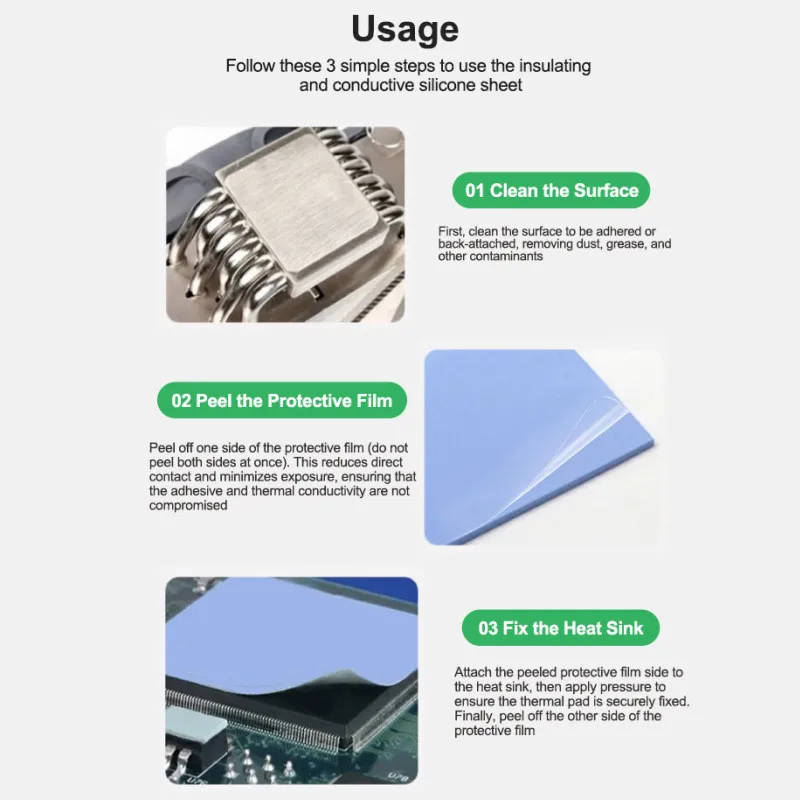 Usage

Follow these 3 simple steps to use the insulating and conductive silicone sheet

01 Clean the Surface

First, clean the surface to be adhered or back-attached, removing dust, grease, and other contaminants

02 Peel the Protective Film

Peel off one side of the protective film (do not peel both sides at once). This reduces direct contact and minimizes exposure, ensuring that the adhesive and thermal conductivity are not compromised

03 Fix the Heat Sink

Attach the peeled protective film side to the heat sink, then apply pressure to ensure the thermal pad is securely fixed. Finally, peel off the other side of the protective film