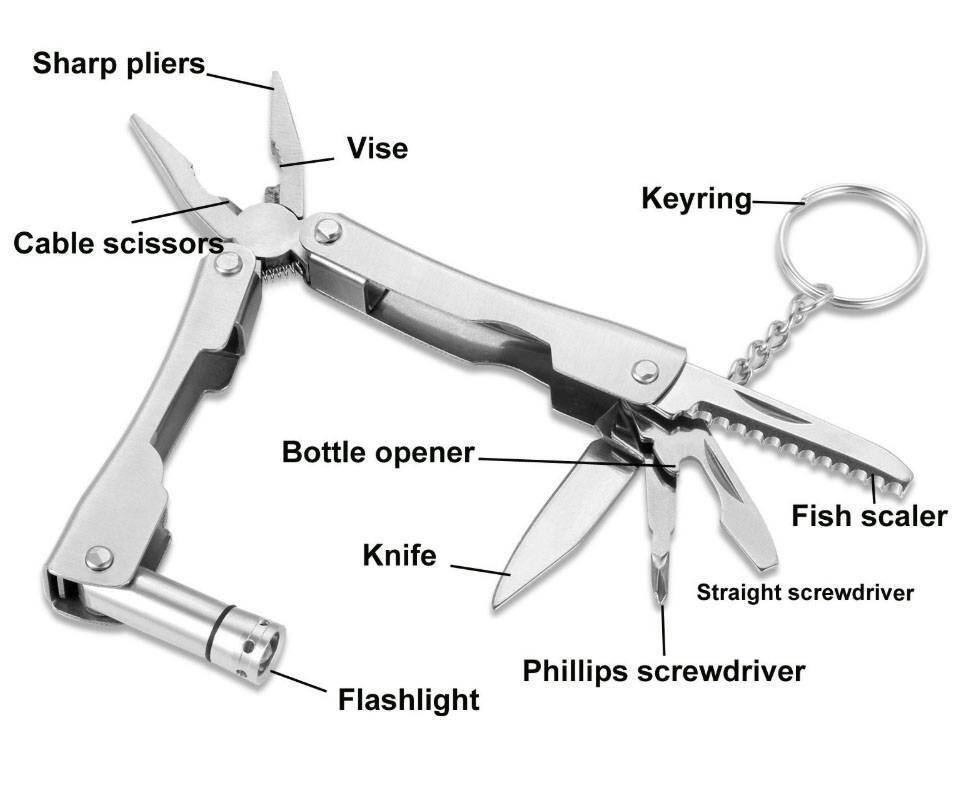 Sharp pliers

Vise

Keyring

Cable scissors

Bottle opener

Fish scaler

Knife

Straight screwdriver

Phillips screwdriver

Flashlight